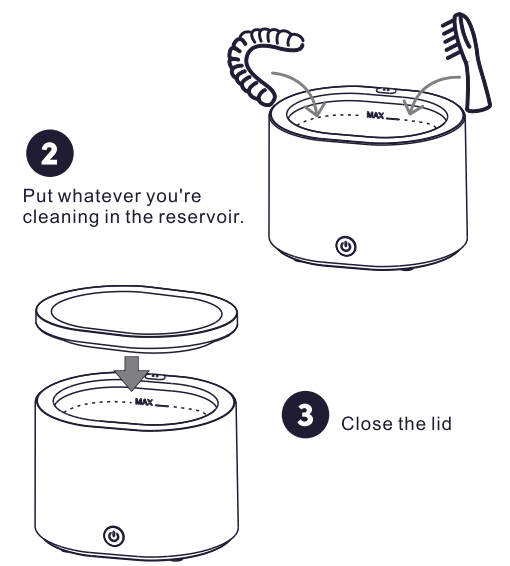 MAX

2

Put whatever you're cleaning in the reservoir.

MAX

3

Close the lid